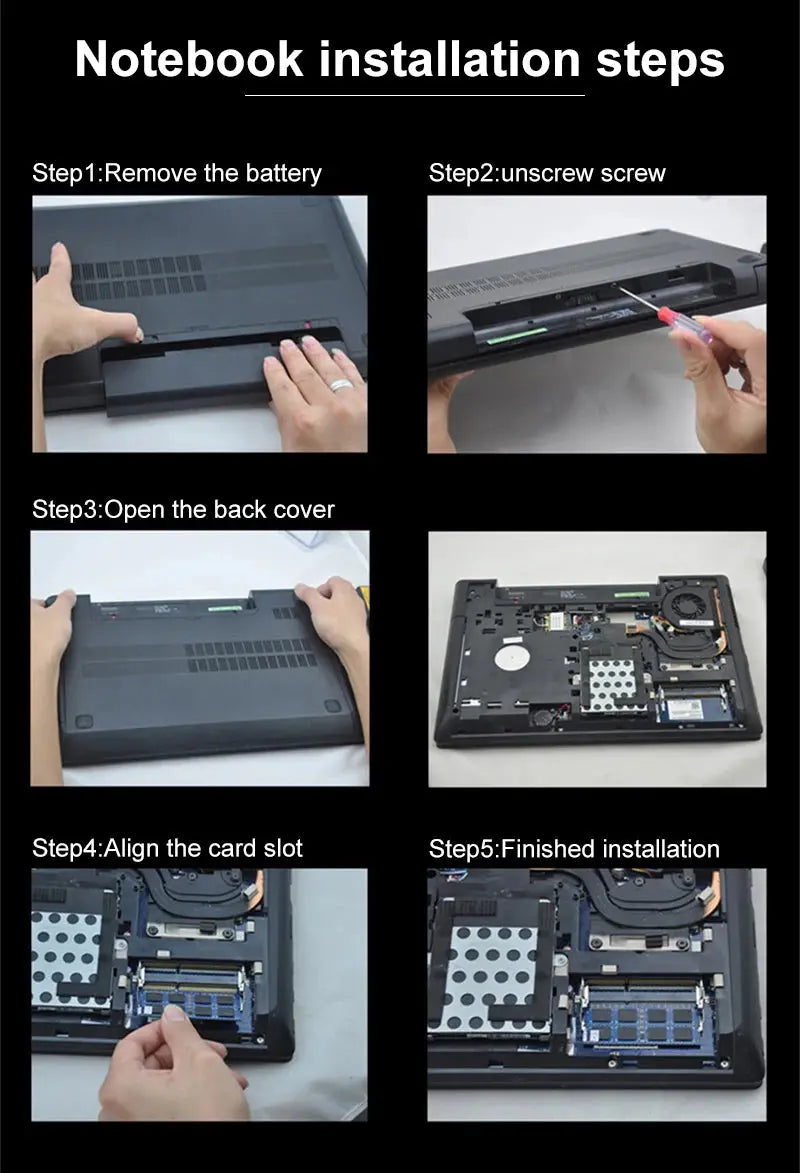 Notebook installation steps

Step1:Remove the battery

Step2:unscrew screw

Step3:Open the back cover

Step4:Align the card slot

Step5:Finished installation