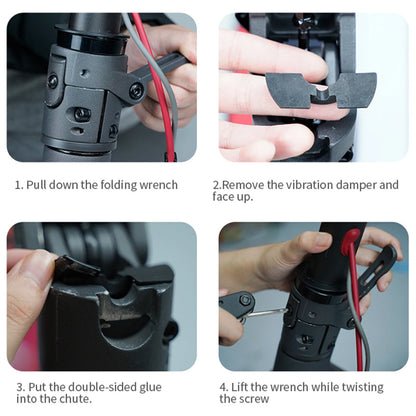 1. Pull down the folding wrench

2.Remove the vibration damper and face up.

3. Put the double-sided glue into the chute.

4. Lift the wrench while twisting the screw