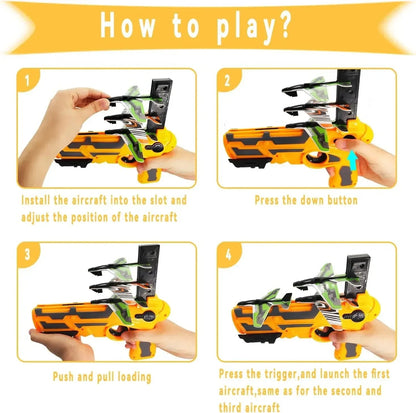 How to play?

1

Install the aircraft into the slot and adjust the position of the aircraft

2

Press the down button

3

Push and pull loading

4

Press the trigger,and launch the first aircraft,same as for the second and third aircraft