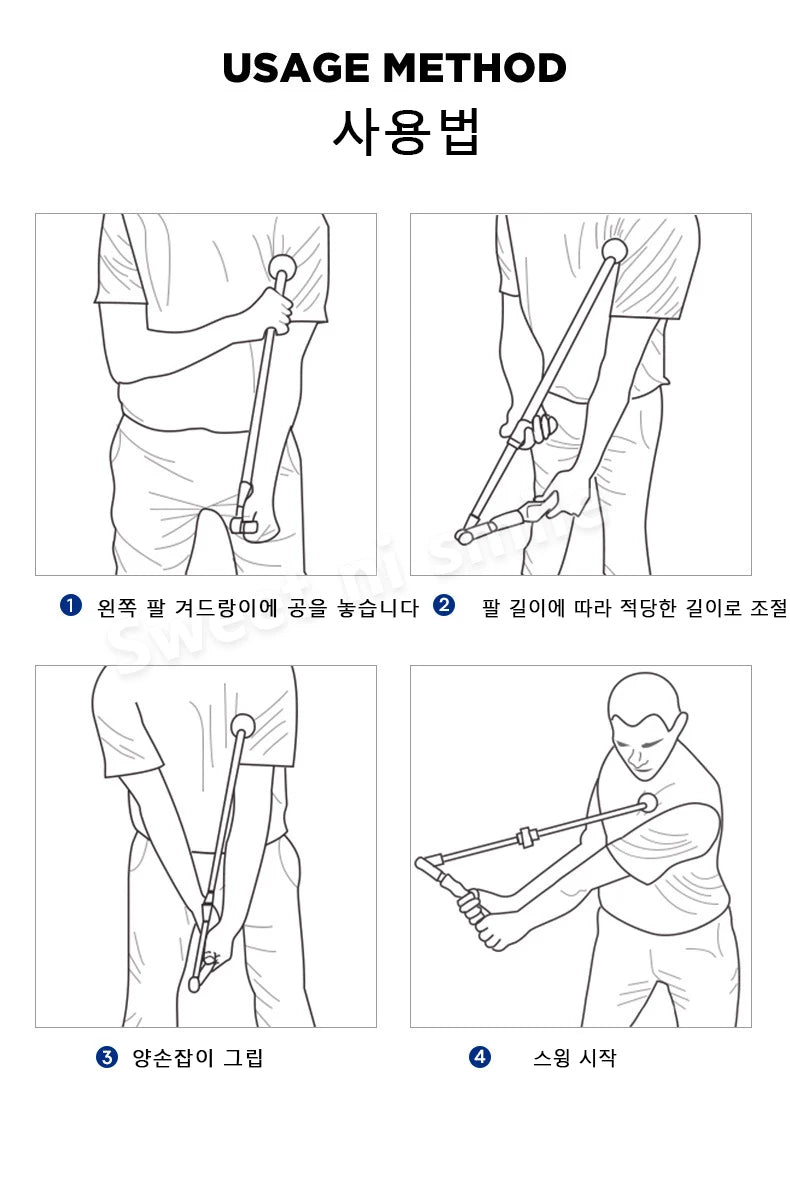 USAGE METHOD
사용법

❶ 왼쪽 팔 겨드랑이에 공을 놓습니다
❷ 팔 길이에 따라 적당한 길이로 조절

Sweet mi shine

❸ 양손잡이 그립
❹ 스윙 시작