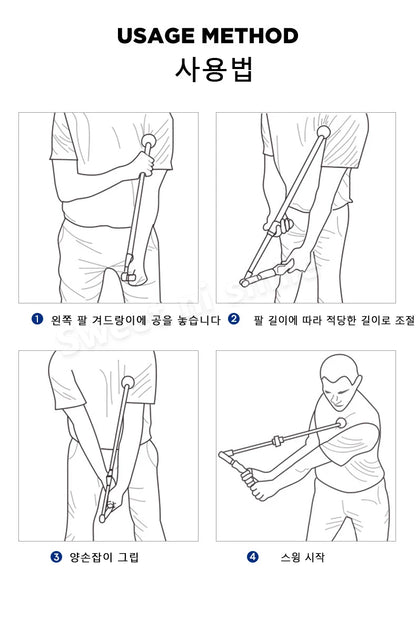 USAGE METHOD
사용법

1 왼쪽 팔 겨드랑이에 공을 놓습니다

2 팔 길이에 따라 적당한 길이로 조절

3 양손잡이 그립

4 스윙 시작