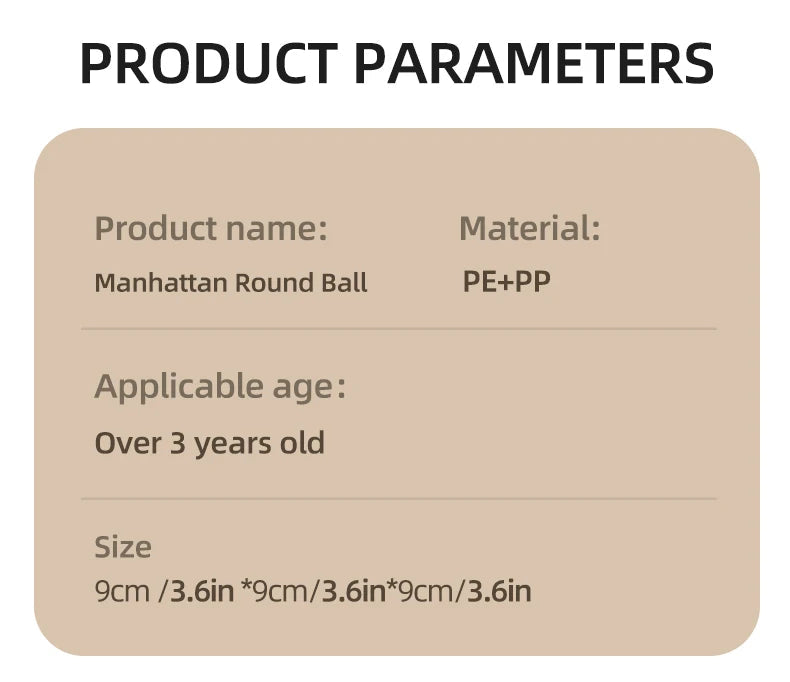 PRODUCT PARAMETERS

Product name:
Manhattan Round Ball

Material:
PE+PP

Applicable age:
Over 3 years old

Size
9cm /3.6in *9cm/3.6in*9cm/3.6in