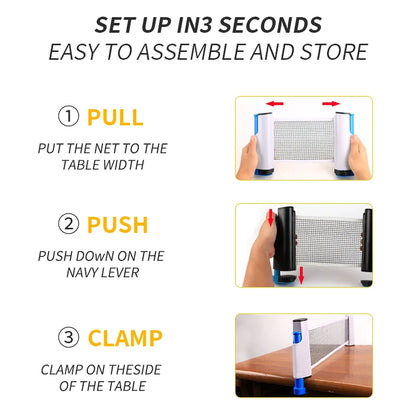 SET UP IN3 SECONDS
EASY TO ASSEMBLE AND STORE

① PULL

PUT THE NET TO THE TABLE WIDTH

② PUSH

PUSH DOwN ON THE NAVY LEVER

③ CLAMP

CLAMP ON THESIDE OF THE TABLE