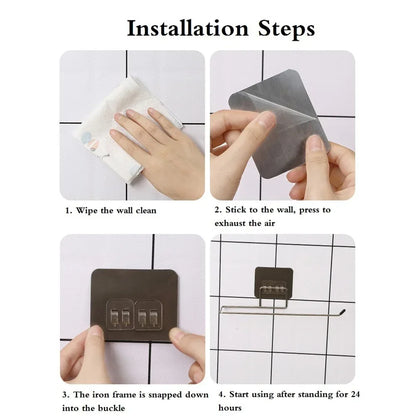 Installation Steps

1. Wipe the wall clean

2. Stick to the wall, press to exhaust the air

3. The iron frame is snapped down into the buckle

4. Start using after standing for 24 hours