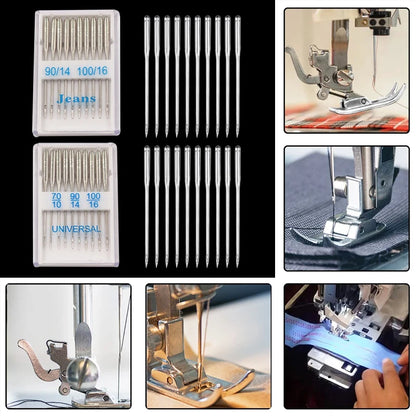 90/14 100/16
Jeans

70 90 100
10 14 16
UNIVERSAL