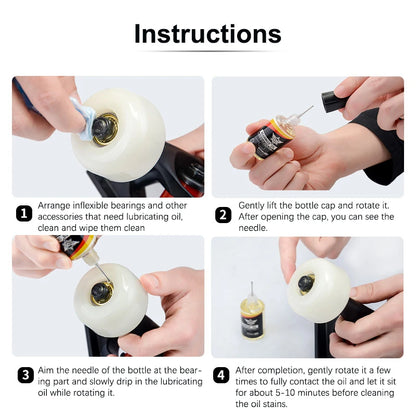 Instructions

1 Arrange inflexible bearings and other accessories that need lubricating oil, clean and wipe them clean

2 Gently lift the bottle cap and rotate it. After opening the cap, you can see the needle.

3 Aim the needle of the bottle at the bearing part and slowly drip in the lubricating oil while rotating it.

4 After completion, gently rotate it a few times to fully contact the oil and let it sit for about 5-10 minutes before cleaning the oil stains.