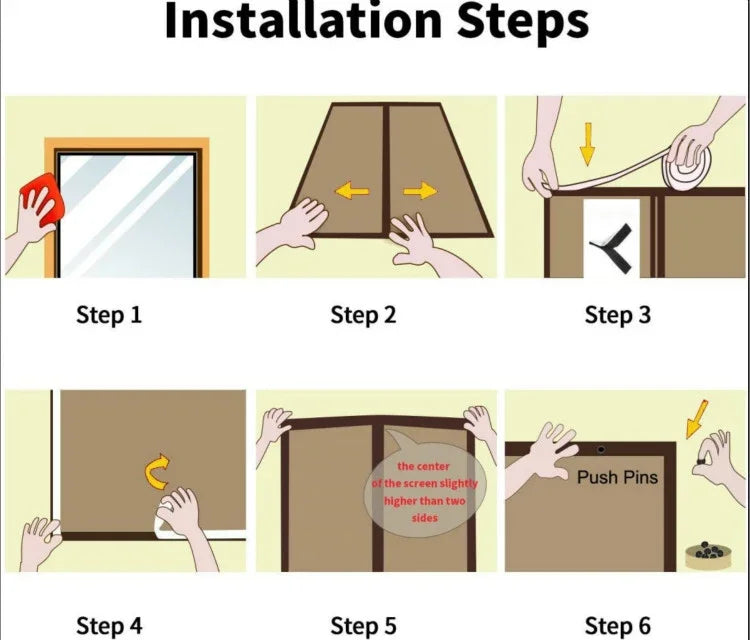 Installation Steps

Step 1

Step 2

Step 3

the center of the screen slightly higher than two sides

Push Pins

Step 4

Step 5

Step 6