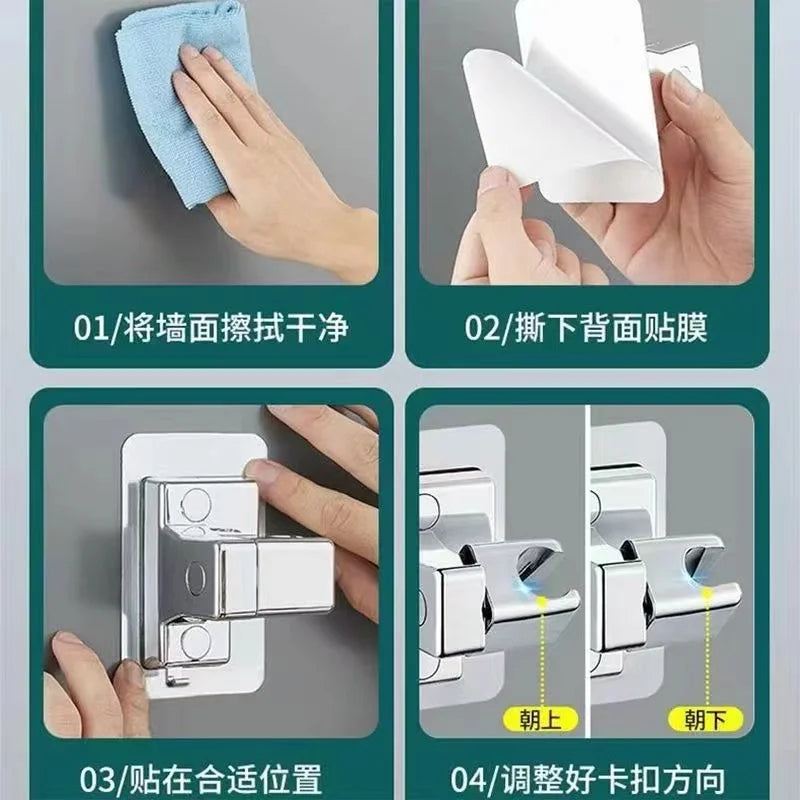 01/将墙面擦拭干净

02/撕下背面贴膜

03/贴在合适位置

朝上

朝下

04/调整好卡扣方向